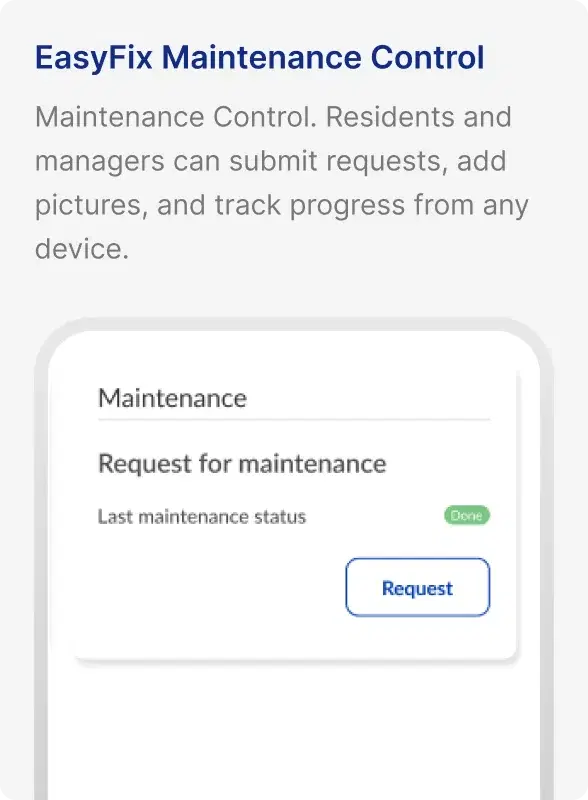 EasyFix Maintenance Control

Maintenance Control. Residents and managers can submit requests, add pictures, and track progress from any device.

Maintenance

Request for maintenance

Last maintenance status

Done

Request