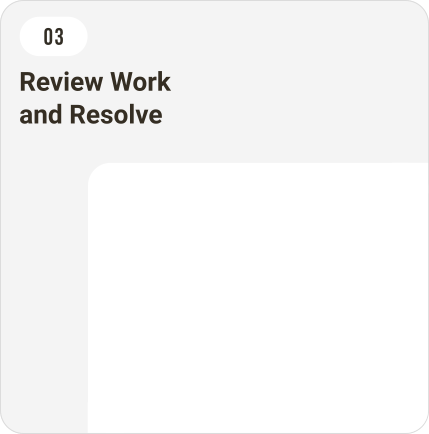 03

Review Work and Resolve